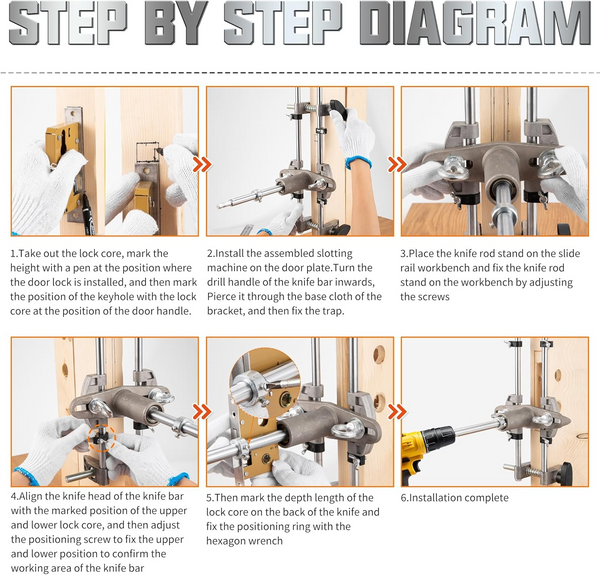 STEP BY STEP DIAGRAM

1.Take out the lock core, mark the height with a pen at the position where the door lock is installed, and then mark the position of the keyhole with the lock core at the position of the door handle.

2.Install the assembled slotting machine on the door plate.Turn the drill handle of the knife bar inwards, Pierce it through the base cloth of the bracket, and then fix the trap.

3.Place the knife rod stand on the slide rail workbench and fix the knife rod stand on the workbench by adjusting the screws

4.Align the knife head of the knife bar with the marked position of the upper and lower lock core, and then adjust the positioning screw to fix the upper and lower position to confirm the working area of the knife bar

5.Then mark the depth length of the lock core on the back of the knife and fix the positioning ring with the hexagon wrench

6.Installation complete