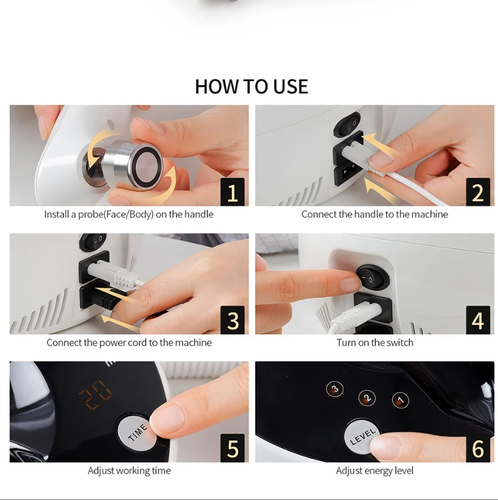 HOW TO USE

1
Install a probe(Face/Body) on the handle

2
Connect the handle to the machine

3
Connect the power cord to the machine

4
Turn on the switch

20
TIME
5
Adjust working time

3 2 1
LEVEL
6
Adjust energy level