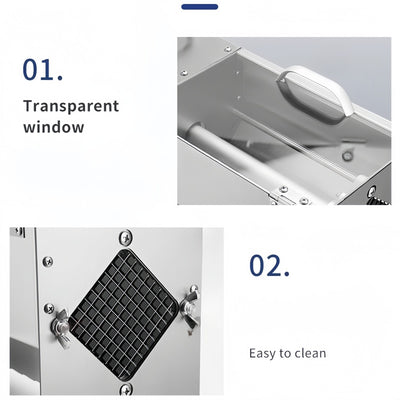 01.

Transparent window

02.

Easy to clean