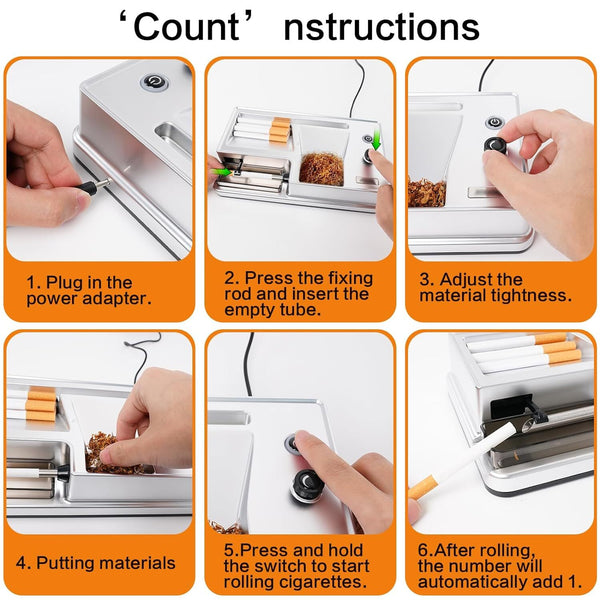 ‘Count’ nstructions

1. Plug in the power adapter.

2. Press the fixing rod and insert the empty tube.

3. Adjust the material tightness.

4. Putting materials

5.Press and hold the switch to start rolling cigarettes.

6.After rolling, the number will automatically add 1.