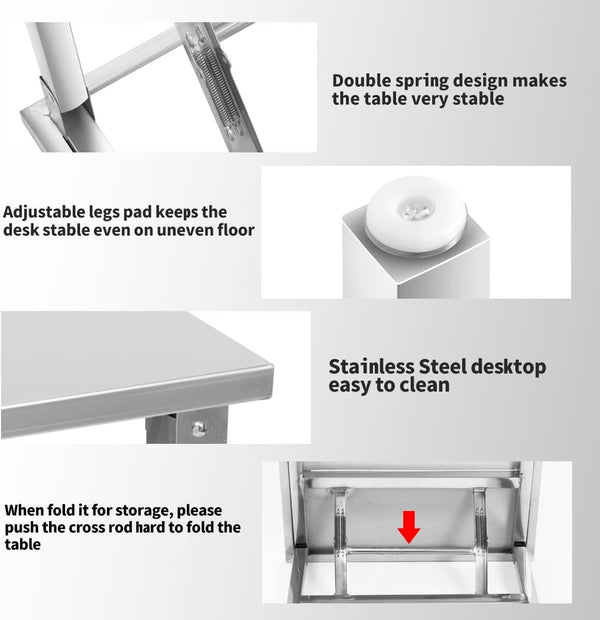 Double spring design makes the table very stable

Adjustable legs pad keeps the desk stable even on uneven floor

Stainless Steel desktop easy to clean

When fold it for storage, please push the cross rod hard to fold the table