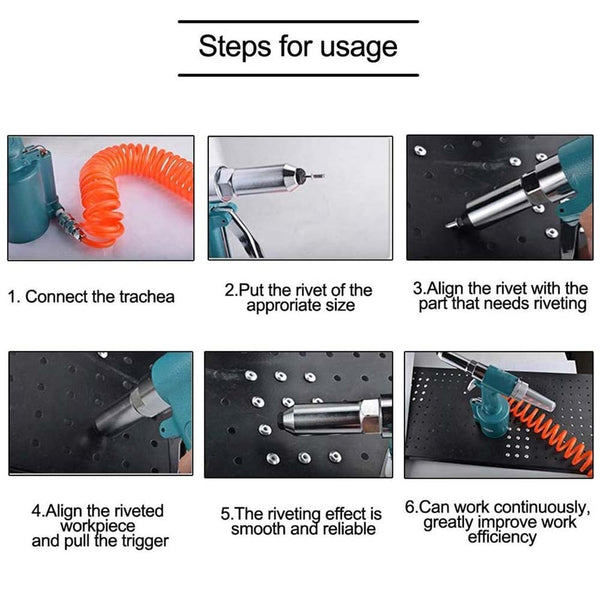 Steps for usage

1. Connect the trachea

2.Put the rivet of the approriate size

3.Align the rivet with the part that needs riveting

4.Align the riveted workpiece and pull the trigger

5.The riveting effect is smooth and reliable

6.Can work continuously, greatly improve work efficiency