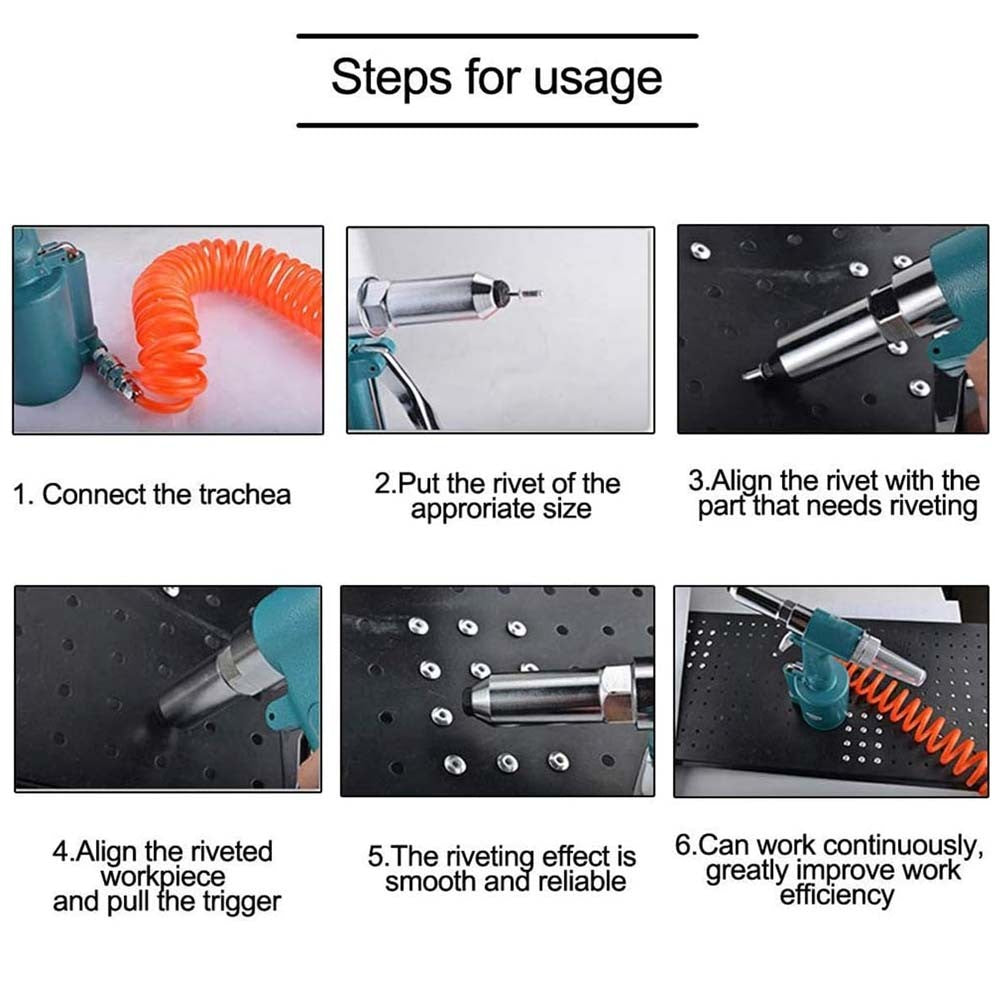 Steps for usage

1. Connect the trachea

2.Put the rivet of the approriate size

3.Align the rivet with the part that needs riveting

4.Align the riveted workpiece and pull the trigger

5.The riveting effect is smooth and reliable

6.Can work continuously, greatly improve work efficiency