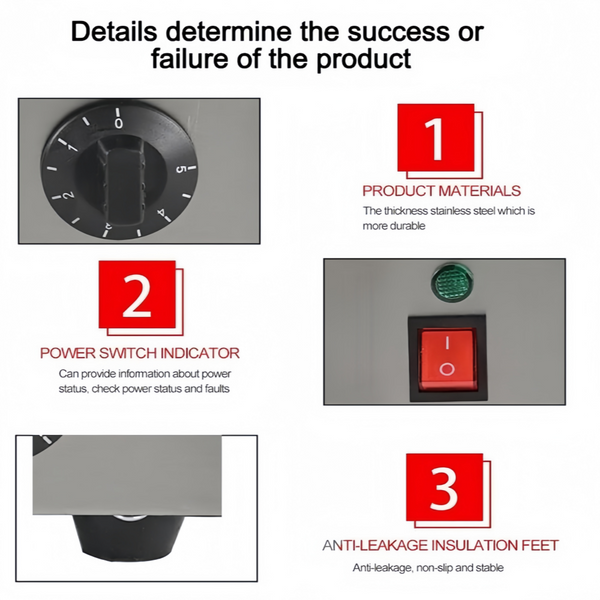 Details determine the success or failure of the product

0
1
2
3
4
5

1

PRODUCT MATERIALS

The thickness stainless steel which is more durable

2

POWER SWITCH INDICATOR

Can provide information about power status, check power status and faults

I
O

3

ANTI-LEAKAGE INSULATION FEET

Anti-leakage, non-slip and stable