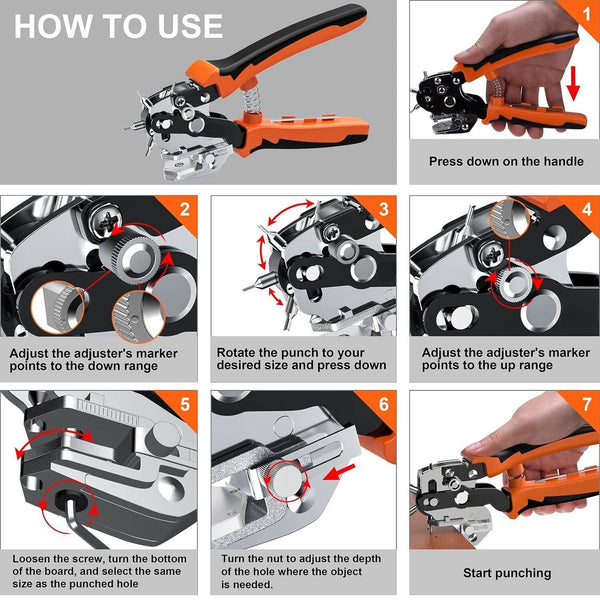 HOW TO USE

1

Press down on the handle

2

Adjust the adjuster's marker points to the down range

3

Rotate the punch to your desired size and press down

4

Adjust the adjuster's marker points to the up range

5

Loosen the screw, turn the bottom of the board, and select the same size as the punched hole

6

Turn the nut to adjust the depth of the hole where the object is needed.

7

Start punching