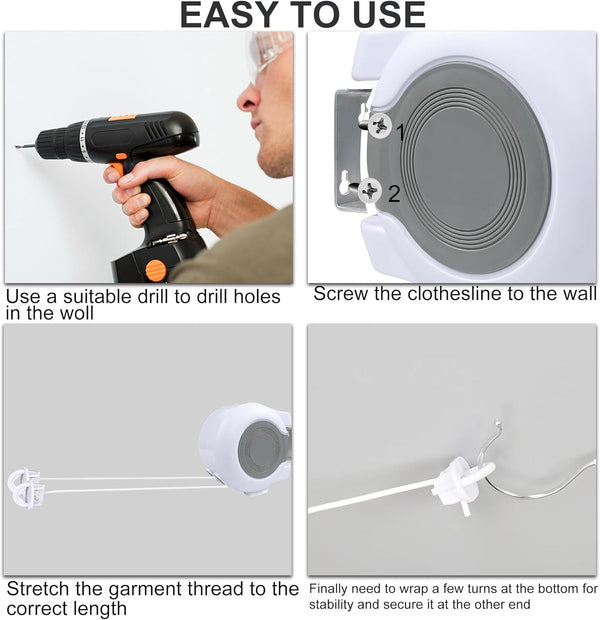 EASY TO USE

Use a suitable drill to drill holes in the woll

1

2

Screw the clothesline to the wall

Stretch the garment thread to the correct length

Finally need to wrap a few turns at the bottom for stability and secure it at the other end