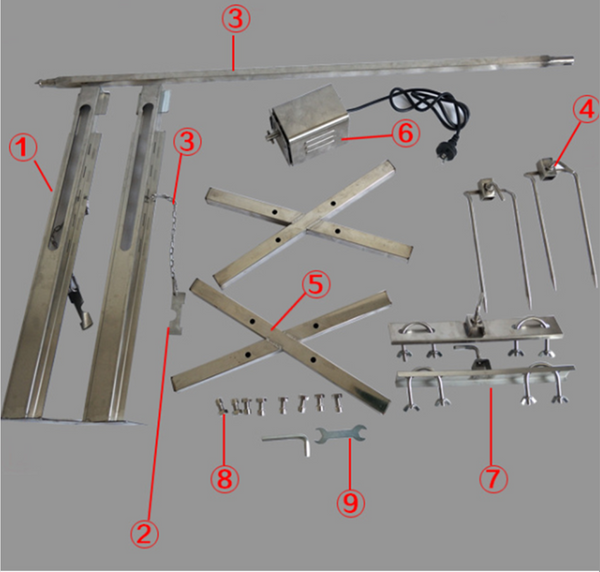 ③
①
③
⑥
④
⑤
⑧
⑨
⑦
②