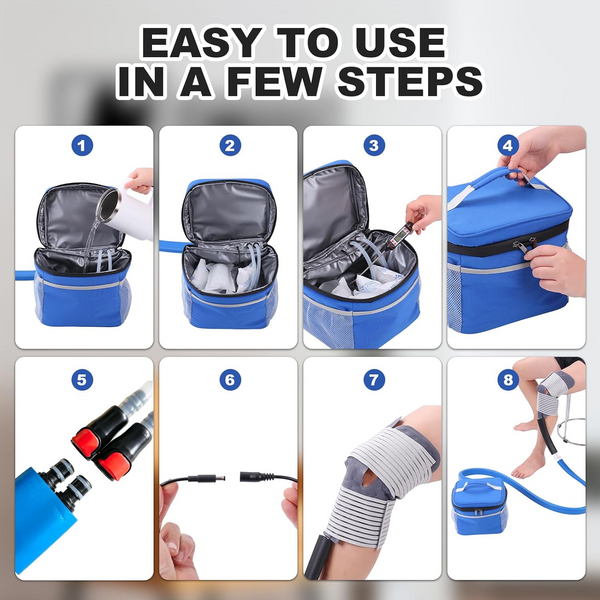 EASY TO USE
IN A FEW STEPS

1

2

3

4

5

6

7

8