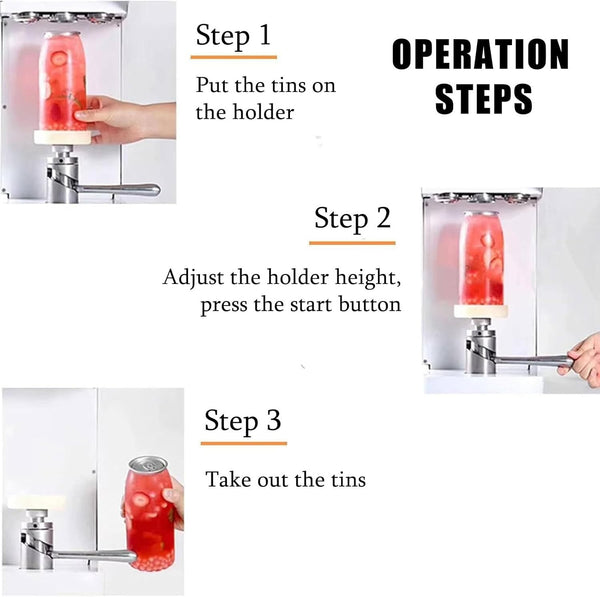 Step 1

Put the tins on the holder

OPERATION STEPS

Step 2

Adjust the holder height, press the start button

Step 3

Take out the tins