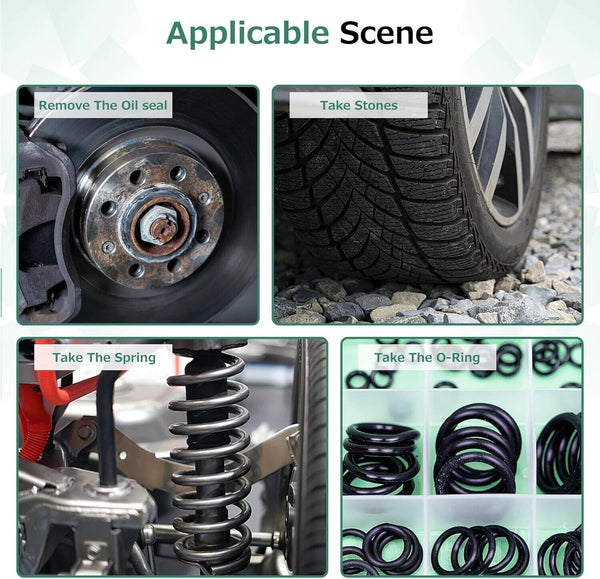 Applicable Scene

Remove The Oil seal

Take Stones

Take The Spring

Take The O-Ring