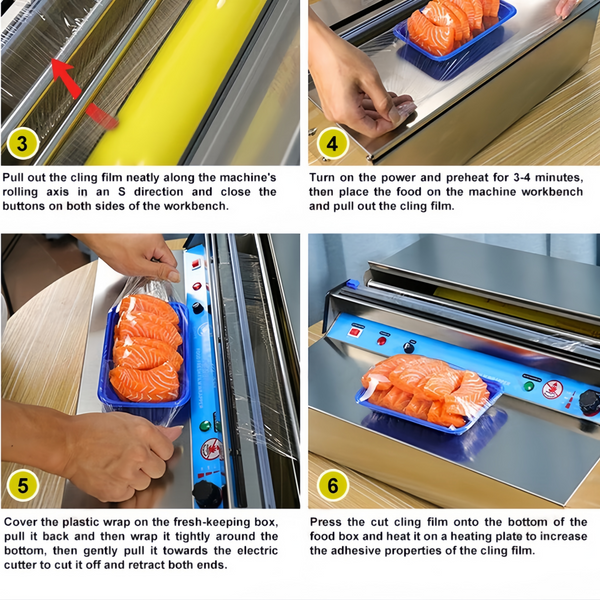 3

Pull out the cling film neatly along the machine's rolling axis in an S direction and close the buttons on both sides of the workbench.

4

Turn on the power and preheat for 3-4 minutes, then place the food on the machine workbench and pull out the cling film.

5

Cover the plastic wrap on the fresh-keeping box, pull it back and then wrap it tightly around the bottom, then gently pull it towards the electric cutter to cut it off and retract both ends.

6

Press the cut cling film onto the bottom of the food box and heat it on a heating plate to increase the adhesive properties of the cling film.