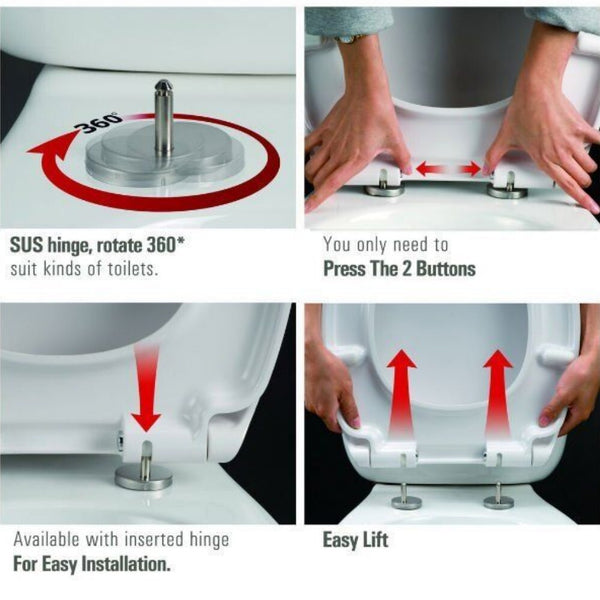 360°

SUS hinge, rotate 360*
suit kinds of toilets.

You only need to
Press The 2 Buttons

Available with inserted hinge
For Easy Installation.

Easy Lift