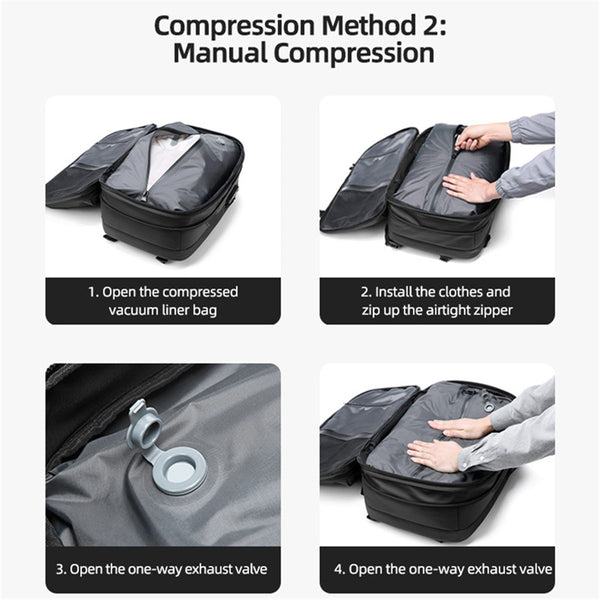 Compression Method 2:
Manual Compression

1. Open the compressed vacuum liner bag

2. Install the clothes and zip up the airtight zipper

3. Open the one-way exhaust valve

4. Open the one-way exhaust valve