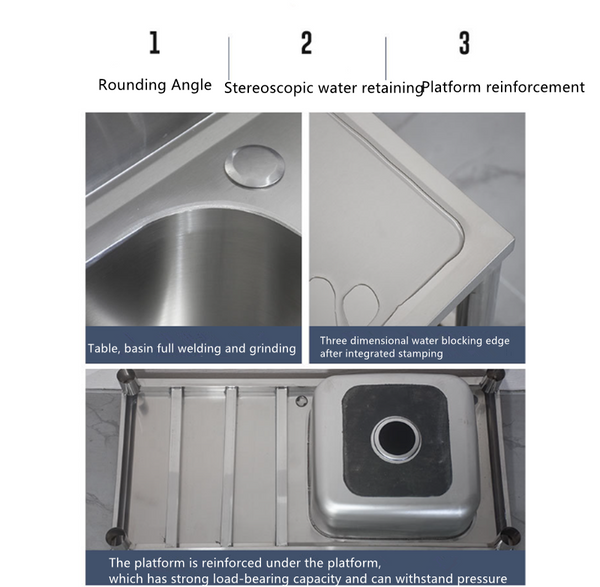 1

Rounding Angle

2

Stereoscopic water retaining

3

Platform reinforcement

Table, basin full welding and grinding

Three dimensional water blocking edge after integrated stamping

The platform is reinforced under the platform, which has strong load-bearing capacity and can withstand pressure