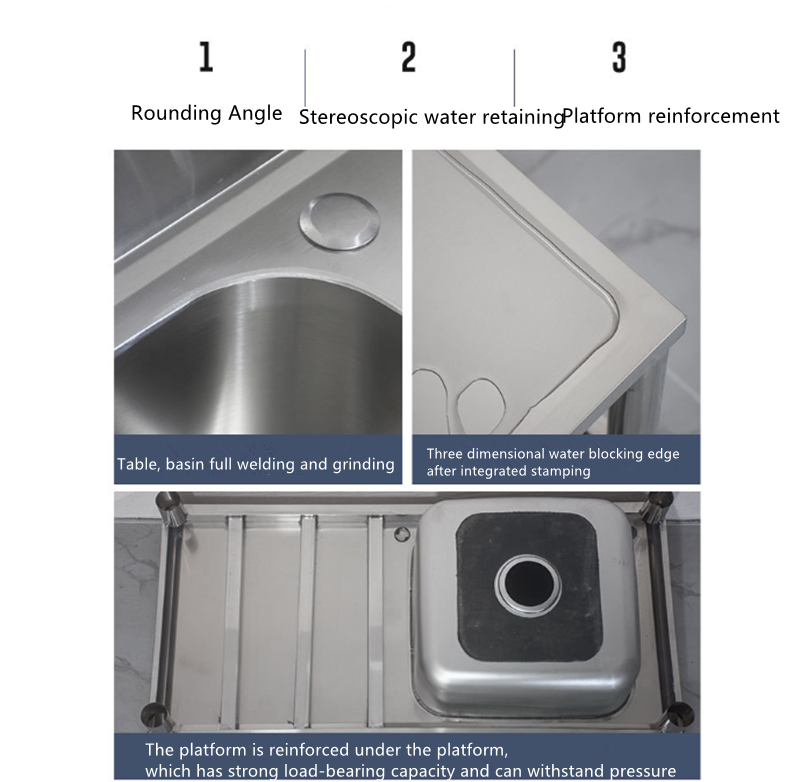 1

Rounding Angle

2

Stereoscopic water retaining

3

Platform reinforcement

Table, basin full welding and grinding

Three dimensional water blocking edge after integrated stamping

The platform is reinforced under the platform, which has strong load-bearing capacity and can withstand pressure