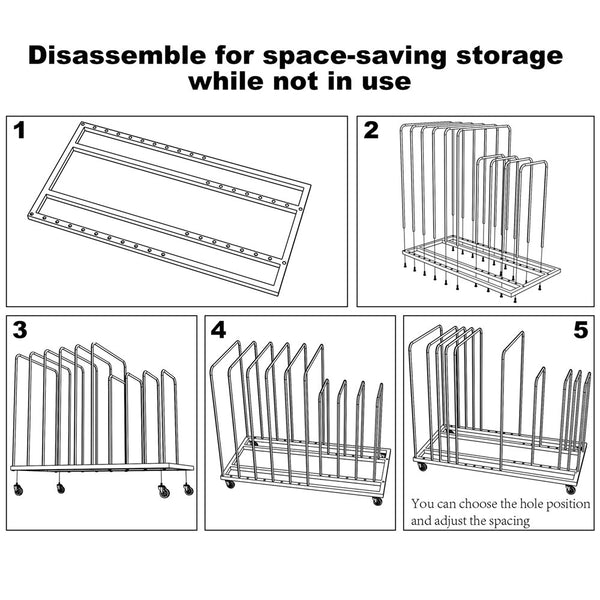 Disassemble for space-saving storage while not in use

1

2

3

4

5

You can choose the hole position and adjust the spacing