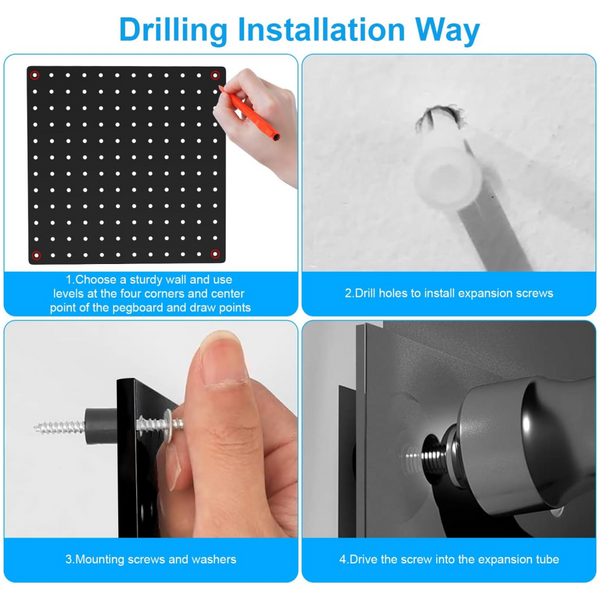 Drilling Installation Way

1.Choose a sturdy wall and use levels at the four corners and center point of the pegboard and draw points

2.Drill holes to install expansion screws

3.Mounting screws and washers

4.Drive the screw into the expansion tube