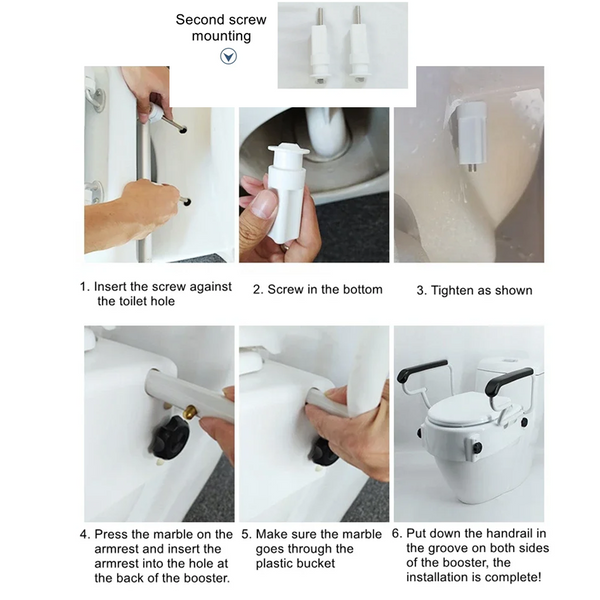 Second screw mounting

1. Insert the screw against the toilet hole

2. Screw in the bottom

3. Tighten as shown

4. Press the marble on the armrest and insert the armrest into the hole at the back of the booster.

5. Make sure the marble goes through the plastic bucket

6. Put down the handrail in the groove on both sides of the booster, the installation is complete!