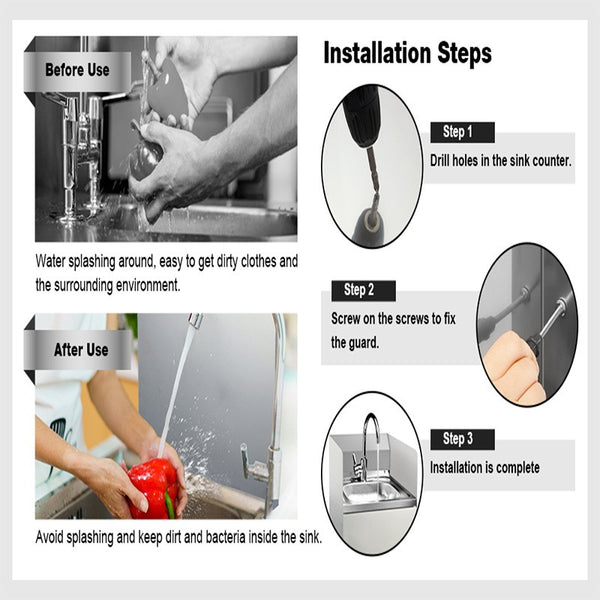 Before Use

Water splashing around, easy to get dirty clothes and the surrounding environment.

After Use

Avoid splashing and keep dirt and bacteria inside the sink.

Installation Steps

Step 1

Drill holes in the sink counter.

Step 2

Screw on the screws to fix the guard.

Step 3

Installation is complete