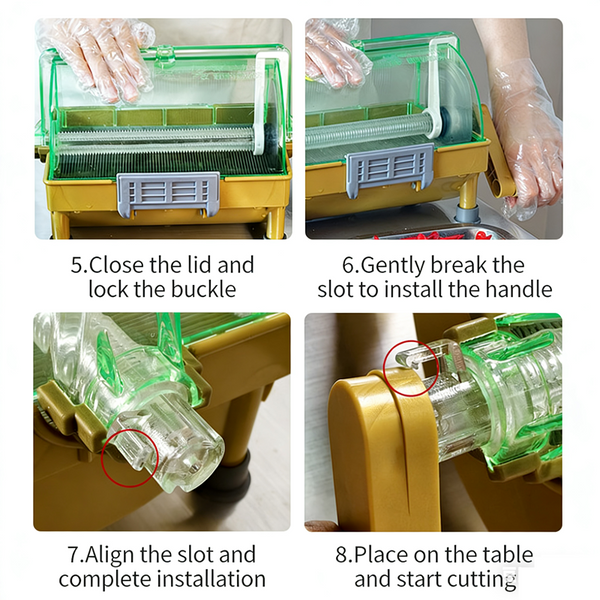 5.Close the lid and lock the buckle

6.Gently break the slot to install the handle

7.Align the slot and complete installation

8.Place on the table and start cutting