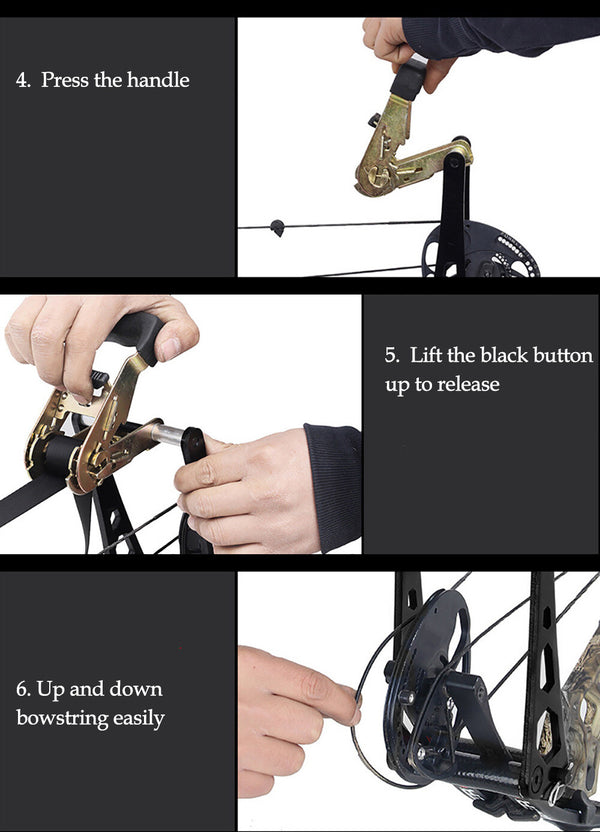 4. Press the handle

5. Lift the black button up to release

6. Up and down bowstring easily