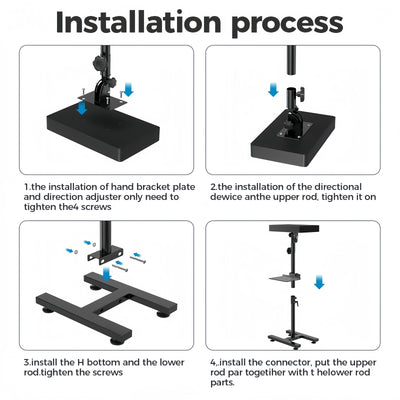 Installation process

1.the installation of hand bracket plate and direction adjuster only need to tighten the4 screws

2.the installation of the directional dewice anthe upper rod, tighten it on

3.install the H bottom and the lower rod.tighten the screws

4,.install the connector, put the upper rod par togetiher with t helower rod parts.