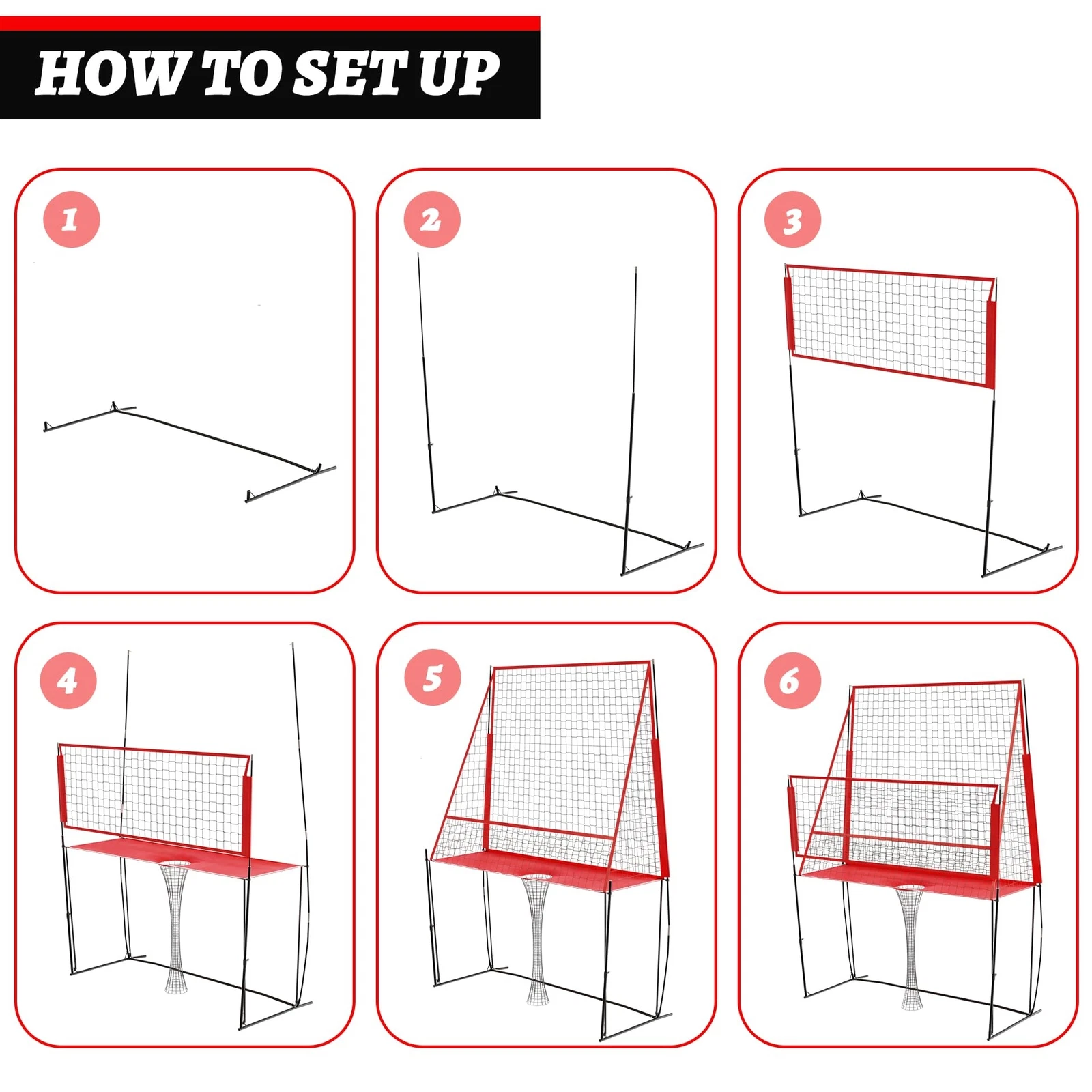 HOW TO SET UP

1

2

3

4

5

6