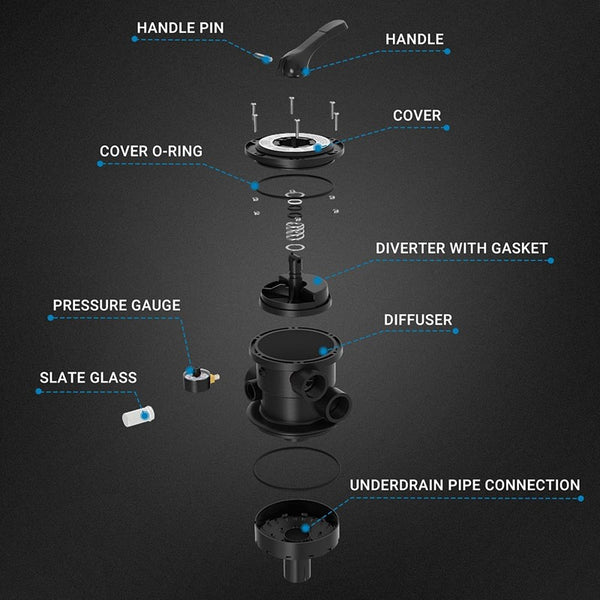 HANDLE PIN
HANDLE
COVER
COVER O-RING
DIVERTER WITH GASKET
PRESSURE GAUGE
DIFFUSER
SLATE GLASS
UNDERDRAIN PIPE CONNECTION