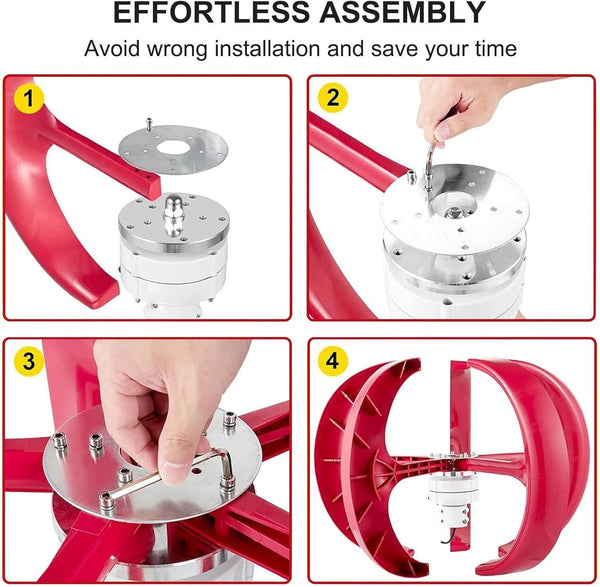 EFFORTLESS ASSEMBLY

Avoid wrong installation and save your time

1

2

3

4