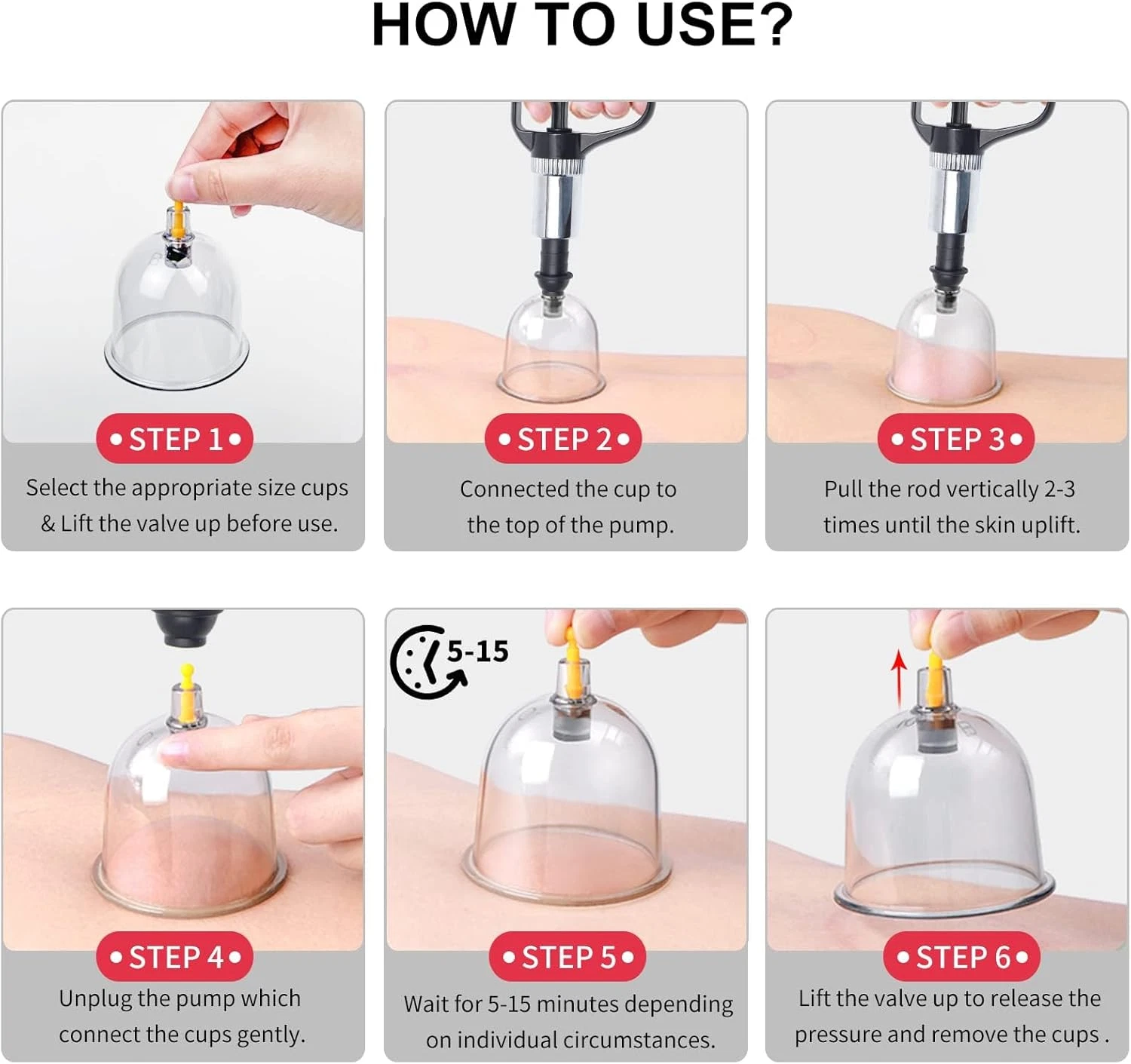 HOW TO USE?

• STEP 1 •
Select the appropriate size cups & Lift the valve up before use.

• STEP 2 •
Connected the cup to the top of the pump.

• STEP 3 •
Pull the rod vertically 2-3 times until the skin uplift.

• STEP 4 •
Unplug the pump which connect the cups gently.

5-15

• STEP 5 •
Wait for 5-15 minutes depending on individual circumstances.

• STEP 6 •
Lift the valve up to release the pressure and remove the cups .