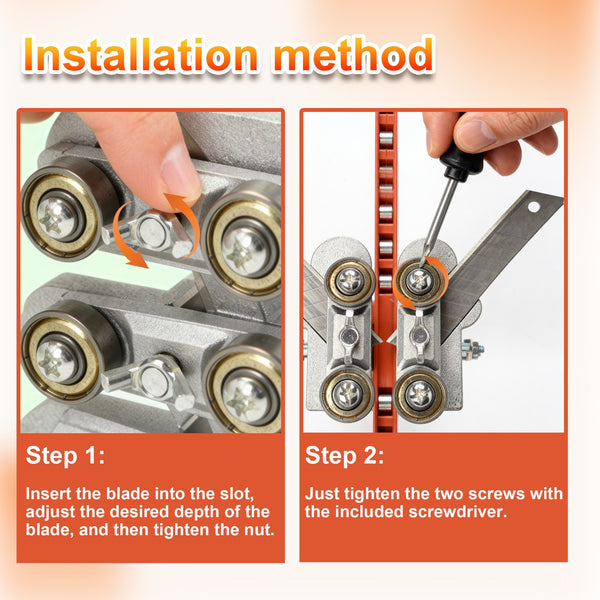 Installation method

Step 1:

Insert the blade into the slot, adjust the desired depth of the blade, and then tighten the nut.

Step 2:

Just tighten the two screws with the included screwdriver.