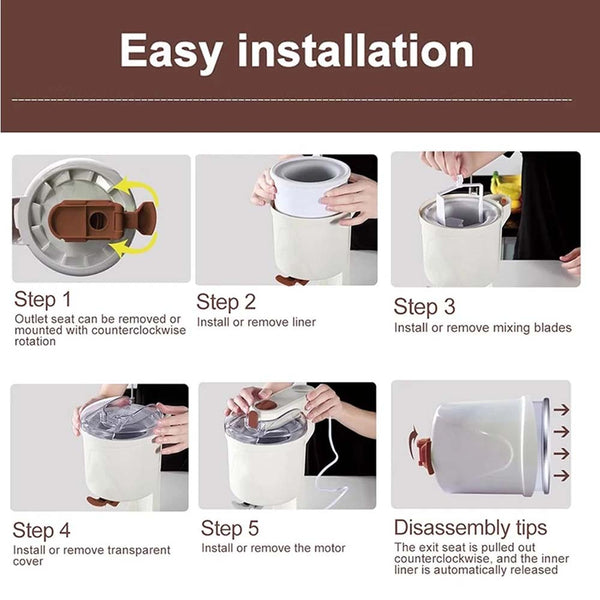 Easy installation

Step 1
Outlet seat can be removed or mounted with counterclockwise rotation

Step 2
Install or remove liner

Step 3
Install or remove mixing blades

Step 4
Install or remove transparent cover

Step 5
Install or remove the motor

Disassembly tips
The exit seat is pulled out counterclockwise, and the inner liner is automatically released