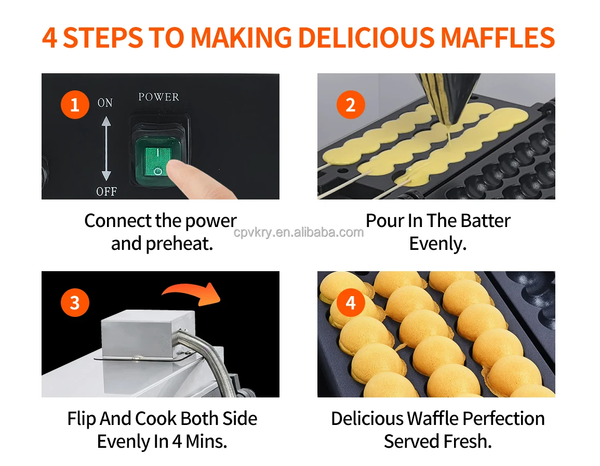 4 STEPS TO MAKING DELICIOUS MAFFLES

1 ON POWER OFF

Connect the power and preheat.

2

Pour In The Batter Evenly.

cpvkry.en.alibaba.com

3

Flip And Cook Both Side Evenly In 4 Mins.

4

Delicious Waffle Perfection Served Fresh.